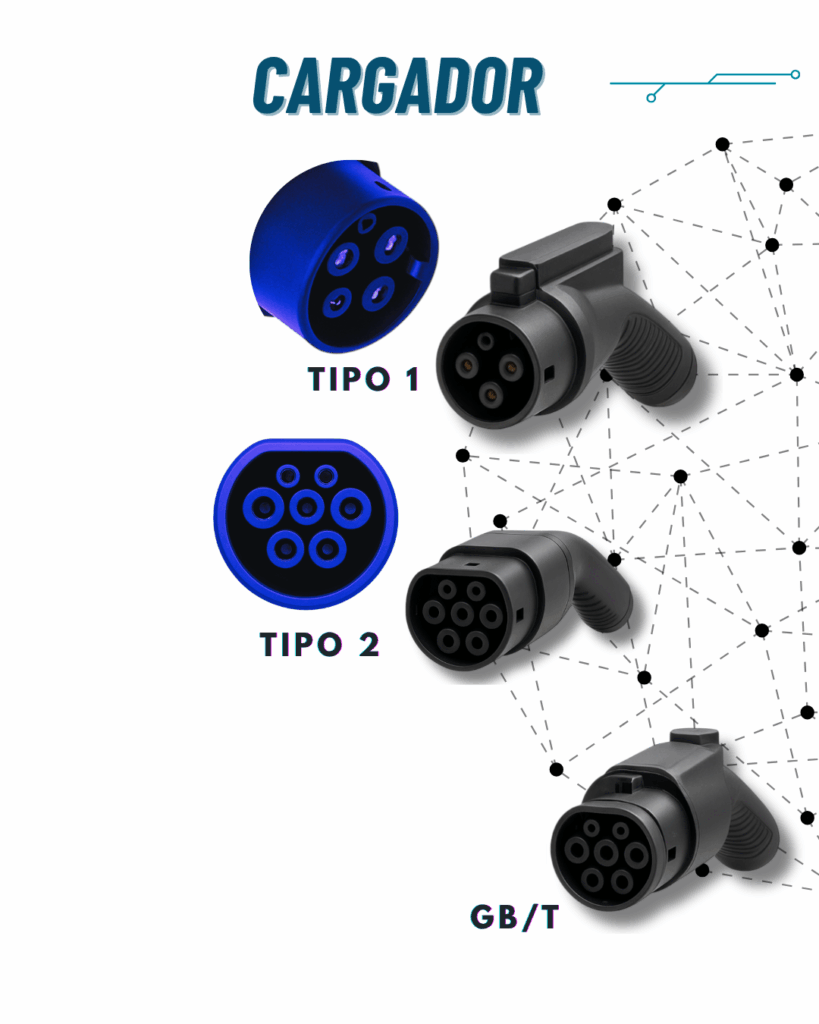 CARGADOR

TIPO 1

TIPO 2

GB/T